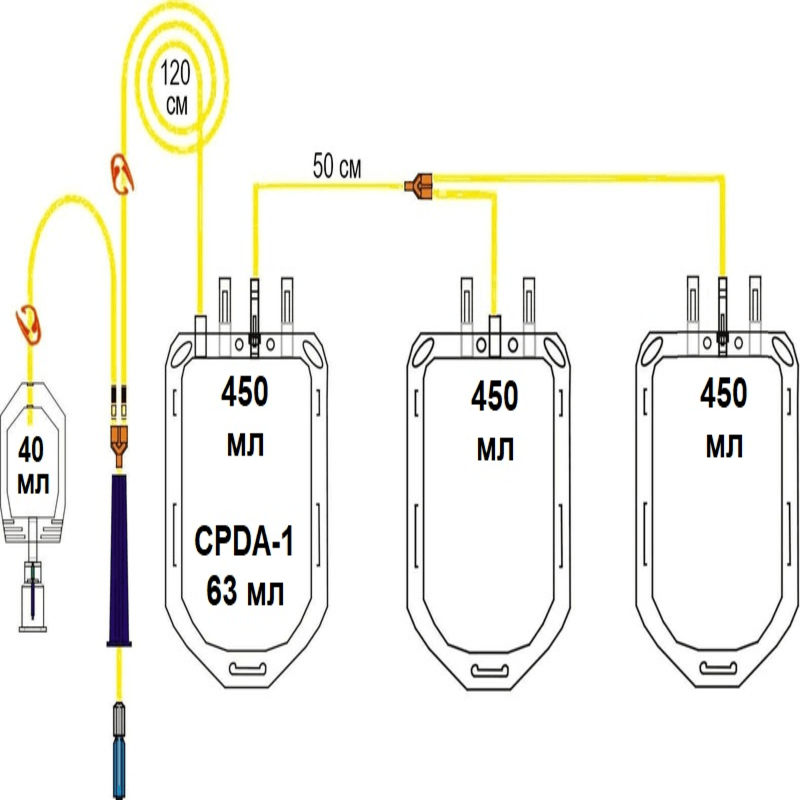 120 см

50 см

40 мл

450 мл

CPDA-1 63 мл

450 мл

450 мл